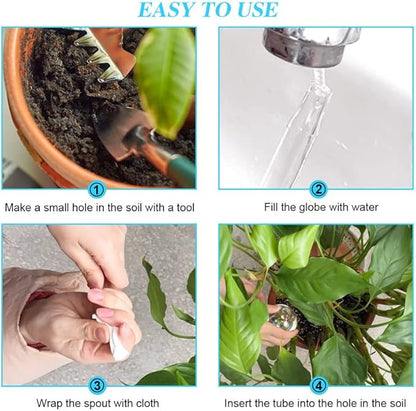 EASY TO USE

1
Make a small hole in the soil with a tool

2
Fill the globe with water

3
Wrap the spout with cloth

4
Insert the tube into the hole in the soil