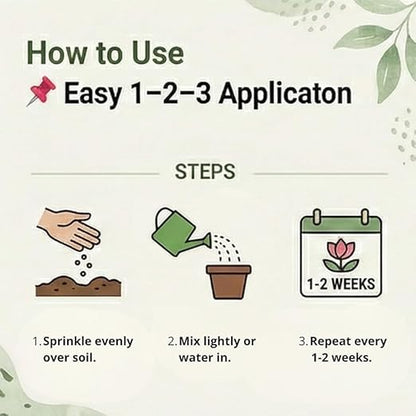 How to Use

Easy 1–2–3 Applicaton

STEPS

1-2 WEEKS

1. Sprinkle evenly over soil.

2. Mix lightly or water in.

3. Repeat every 1-2 weeks.