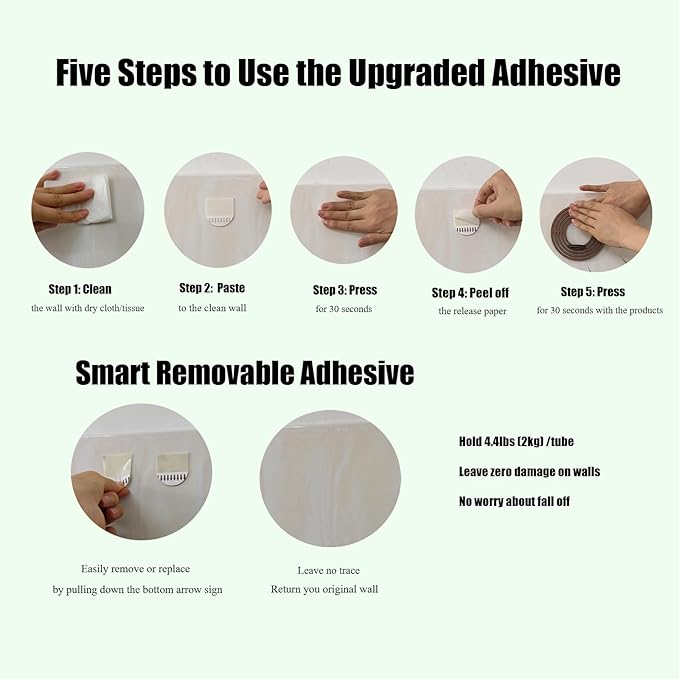 Five Steps to Use the Upgraded Adhesive

Step 1: Clean
the wall with dry cloth/tissue

Step 2: Paste
to the clean wall

Step 3: Press
for 30 seconds

Step 4: Peel off
the release paper

Step 5: Press
for 30 seconds with the products

Smart Removable Adhesive

Easily remove or replace
by pulling down the bottom arrow sign

Leave no trace
Return you original wall

Hold 4.4lbs (2kg) /tube

Leave zero damage on walls

No worry about fall off